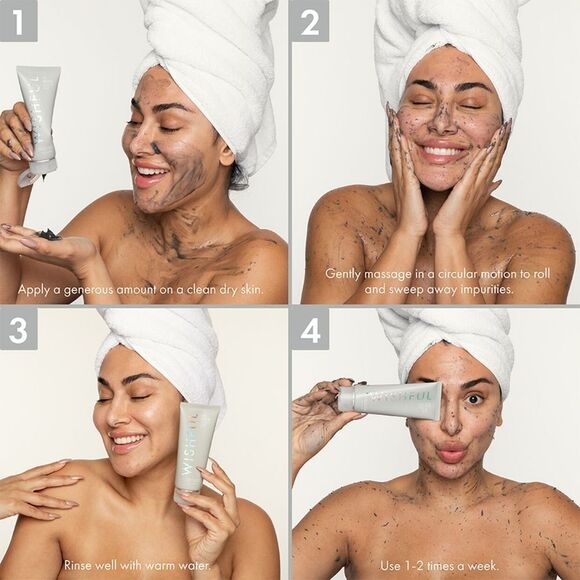 1

WISHFUL

Apply a generous amount on a clean dry skin.

2

Gently massage in a circular motion to roll and sweep away impurities.

3

WISHFUL

Rinse well with warm water.

4

WISHFUL

Use 1-2 times a week.